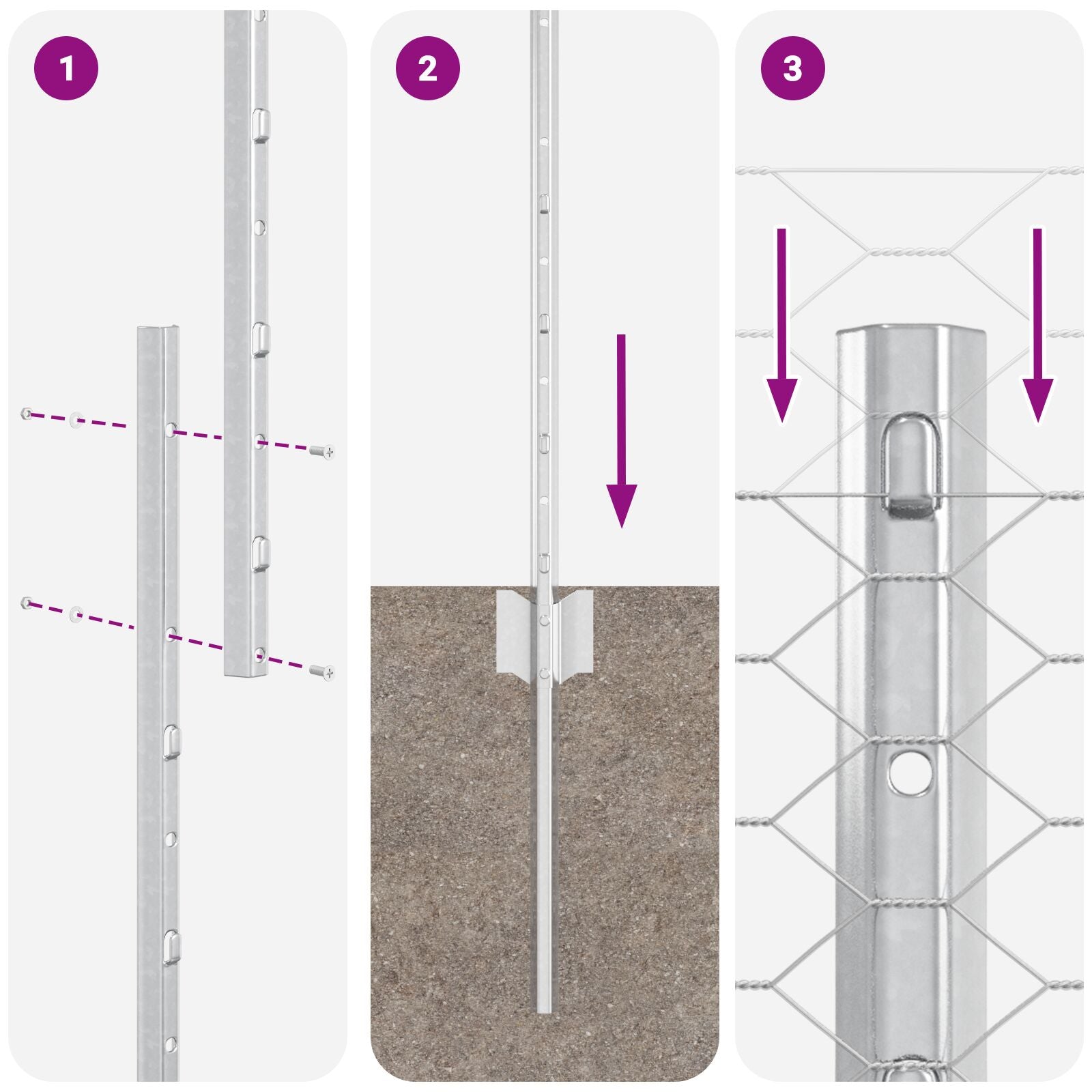 1

2

3