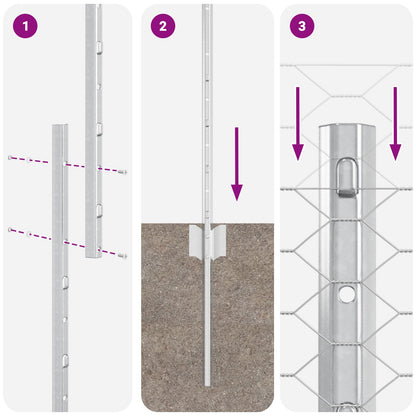 1

2

3