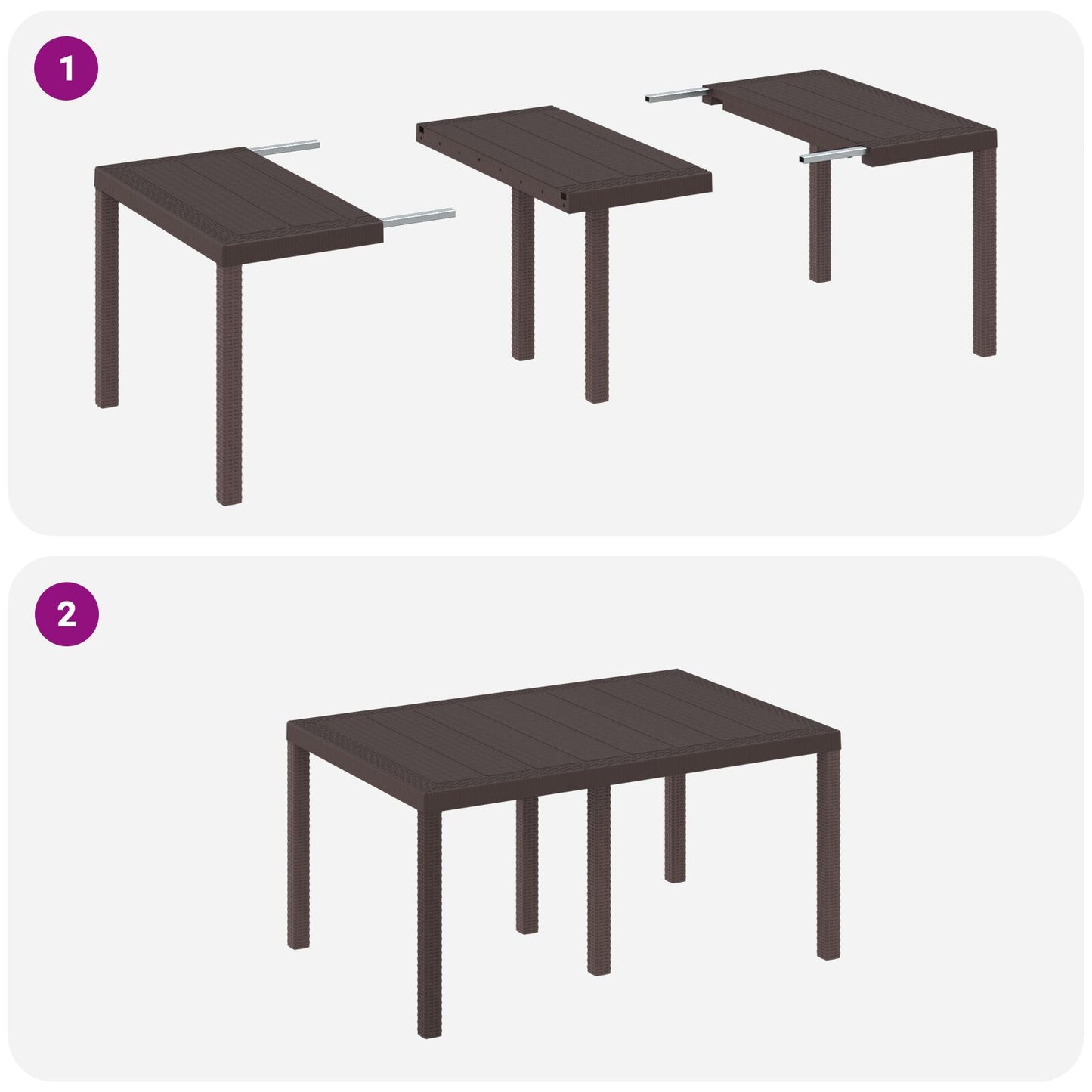 1

2