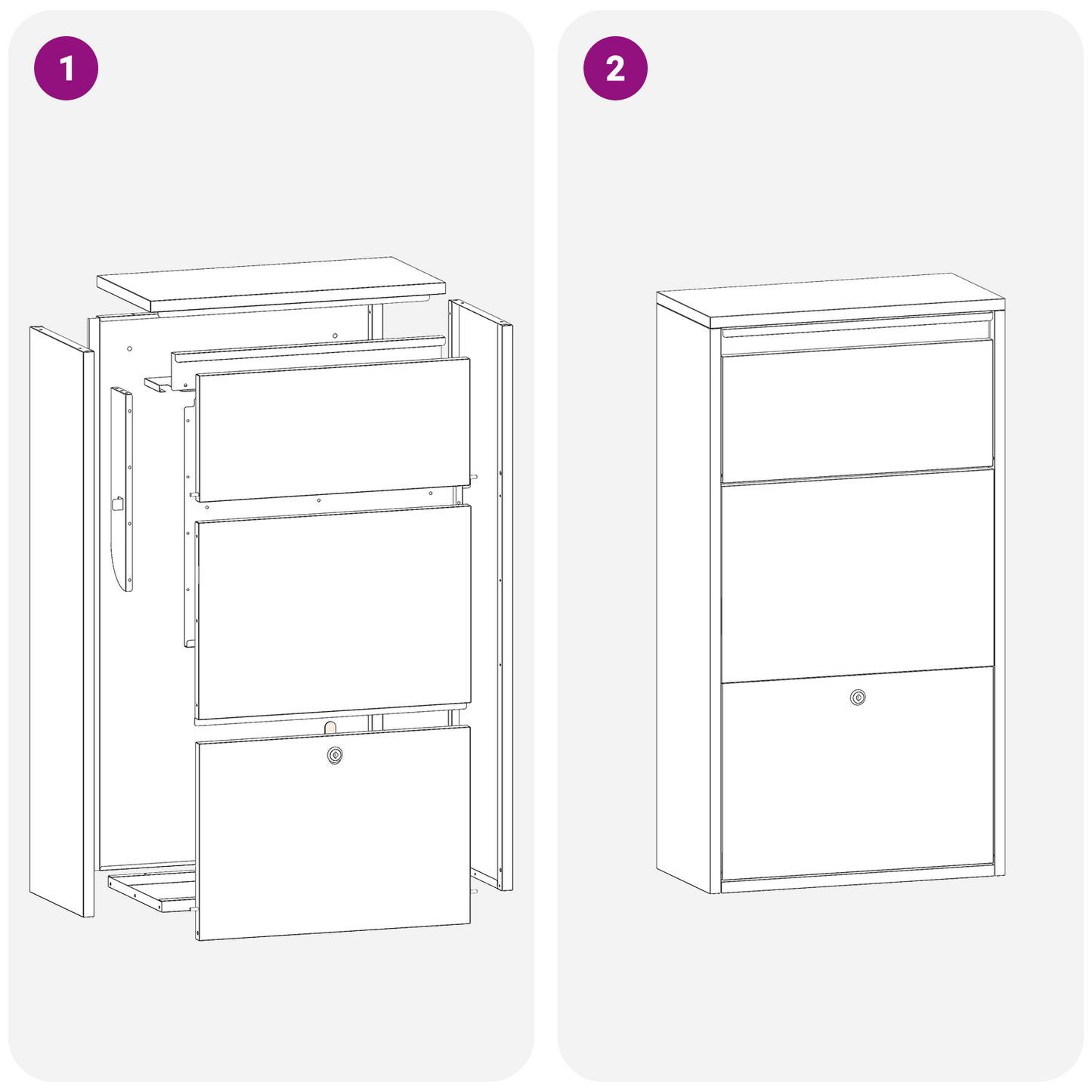 1

2