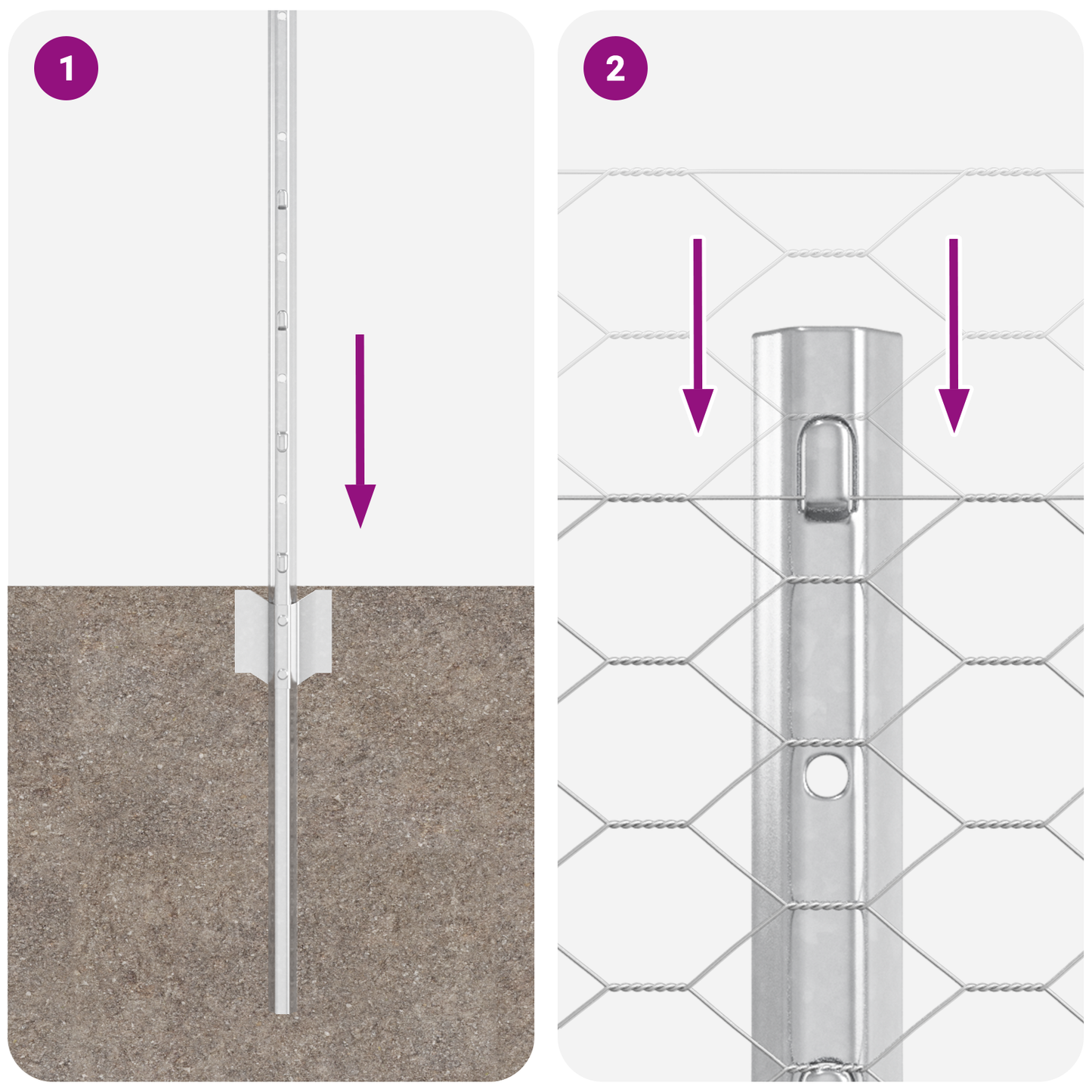 1

2