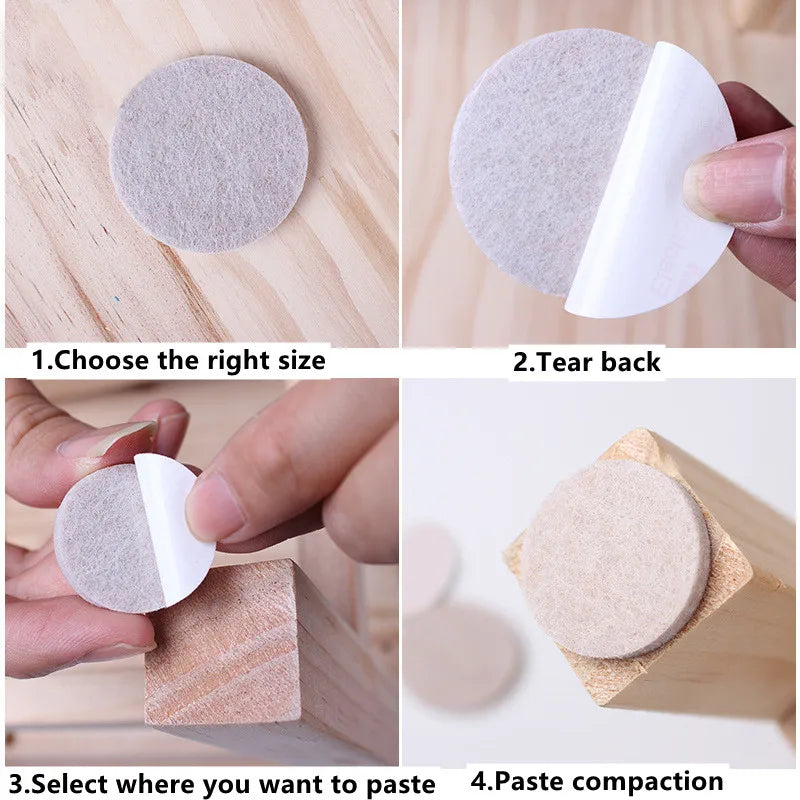 1.Choose the right size

2.Tear back

3.Select where you want to paste

4.Paste compaction