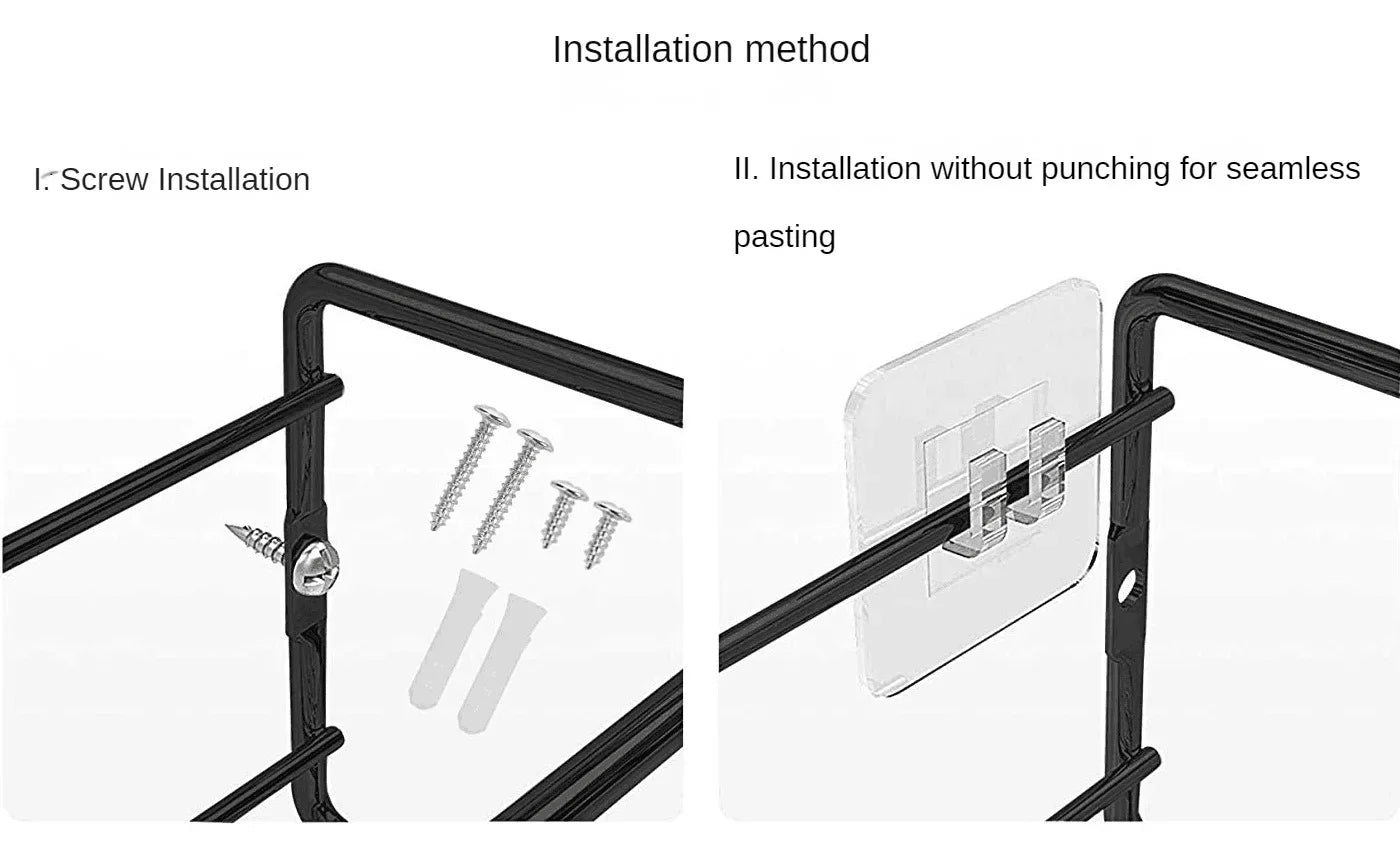 Installation method

I. Screw Installation

II. Installation without punching for seamless pasting