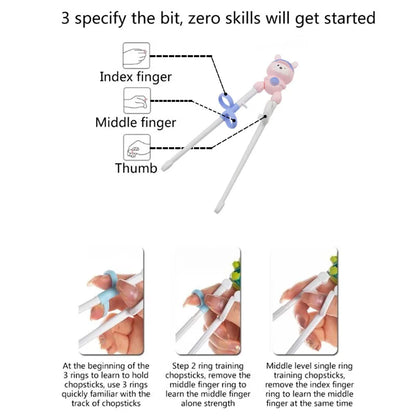 3 specify the bit, zero skills will get started

Index finger

Middle finger

Thumb

At the beginning of the 3 rings to learn to hold chopsticks, use 3 rings quickly familiar with the track of chopsticks

Step 2 ring training chopsticks, remove the middle finger ring to learn the middle finger alone strength

Middle level single ring training chopsticks, remove the index finger ring to learn the middle finger at the same time