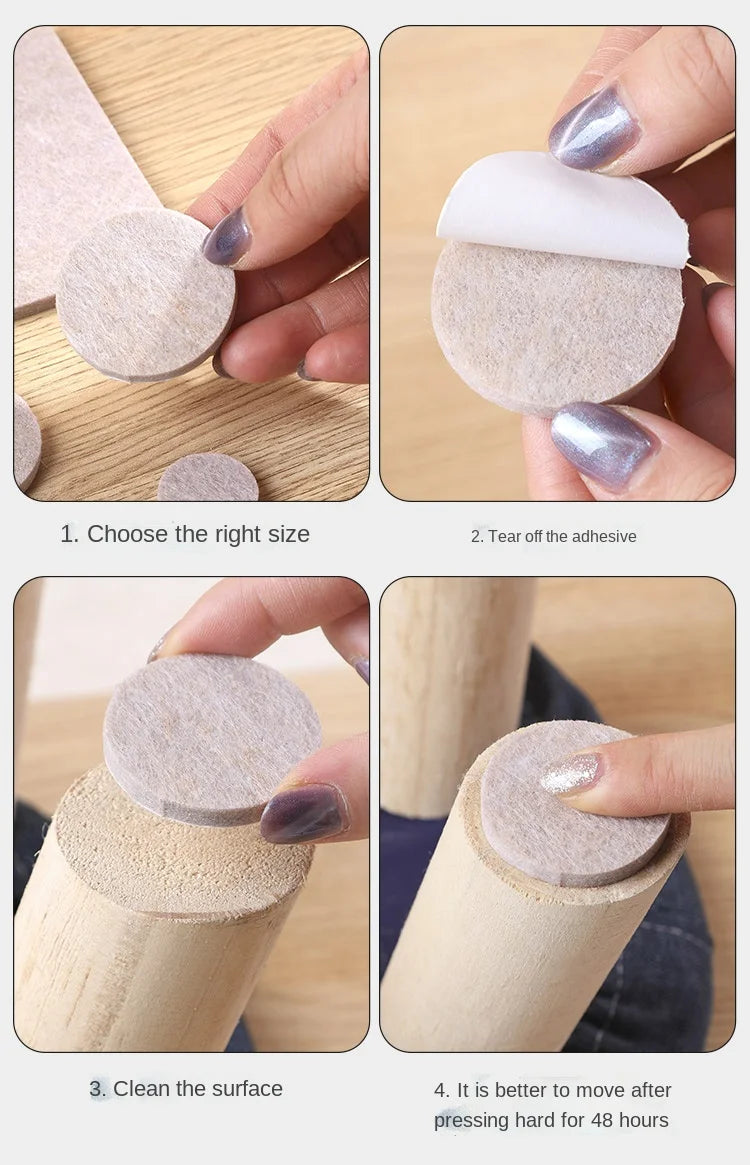 1. Choose the right size

2. Tear off the adhesive

3. Clean the surface

4. It is better to move after pressing hard for 48 hours