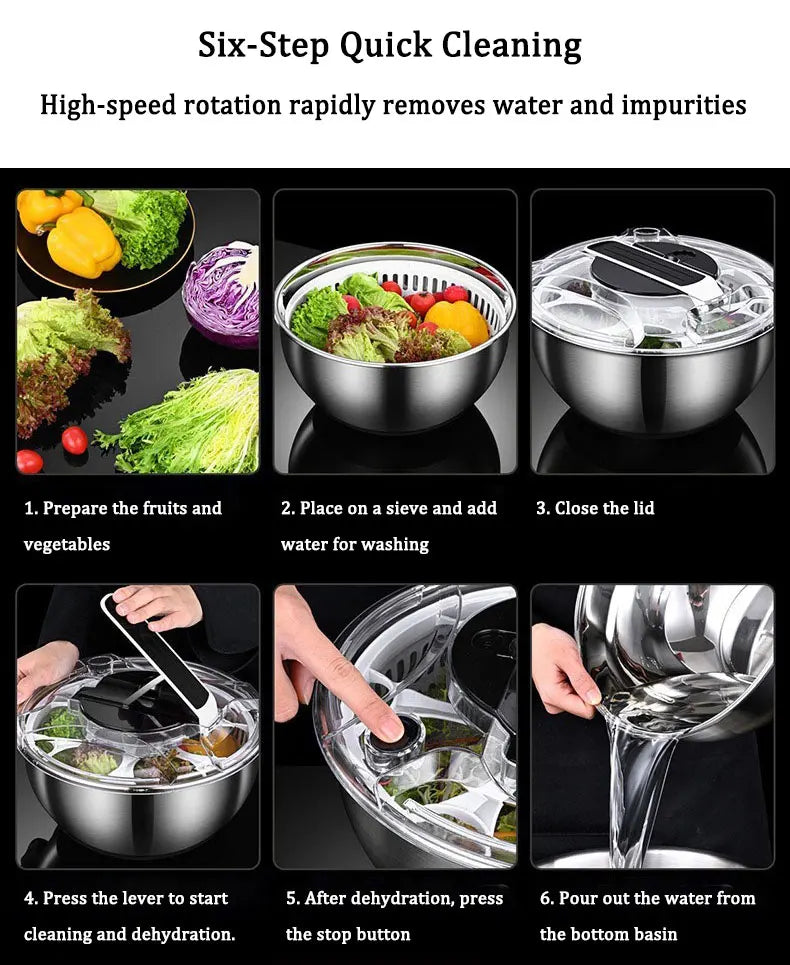 Six-Step Quick Cleaning

High-speed rotation rapidly removes water and impurities

1. Prepare the fruits and vegetables

2. Place on a sieve and add water for washing

3. Close the lid

4. Press the lever to start cleaning and dehydration.

5. After dehydration, press the stop button

6. Pour out the water from the bottom basin