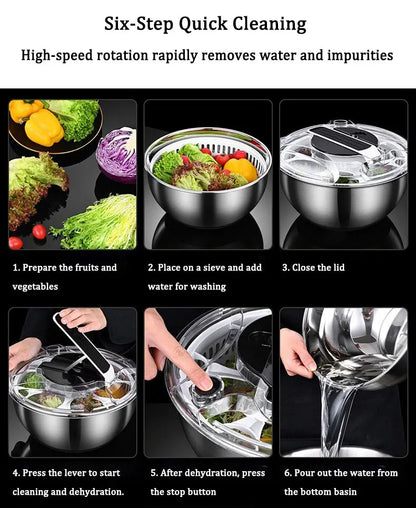 Six-Step Quick Cleaning

High-speed rotation rapidly removes water and impurities

1. Prepare the fruits and vegetables

2. Place on a sieve and add water for washing

3. Close the lid

4. Press the lever to start cleaning and dehydration.

5. After dehydration, press the stop button

6. Pour out the water from the bottom basin