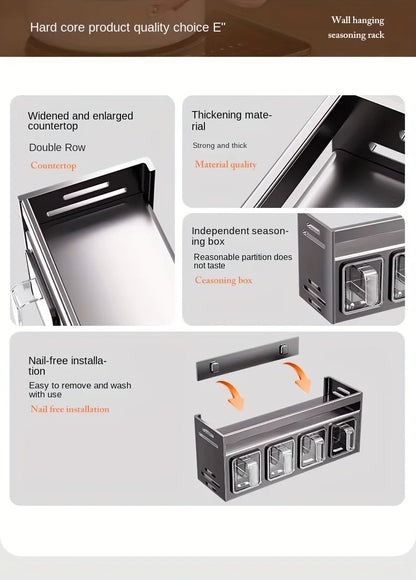 Hard core product quality choice E"

Wall hanging seasoning rack

Widened and enlarged countertop

Double Row

Countertop

Thickening material

Strong and thick

Material quality

Independent seasoning box

Reasonable partition does not taste

Ceasoning box

Nail-free installation

Easy to remove and wash with use

Nail free installation