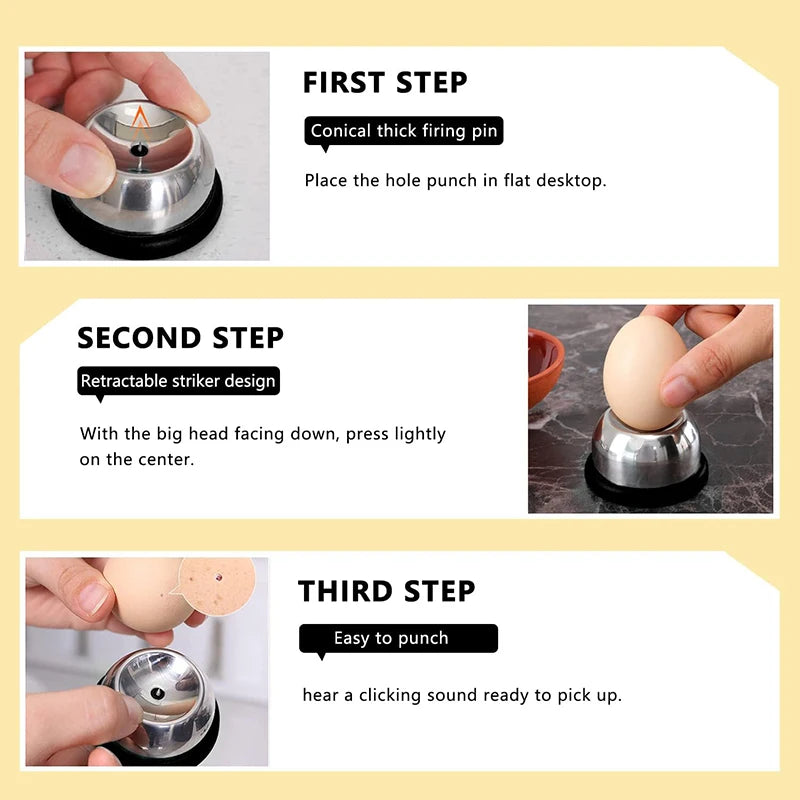 FIRST STEP

Conical thick firing pin

Place the hole punch in flat desktop.

SECOND STEP

Retractable striker design

With the big head facing down, press lightly on the center.

THIRD STEP

Easy to punch

hear a clicking sound ready to pick up.