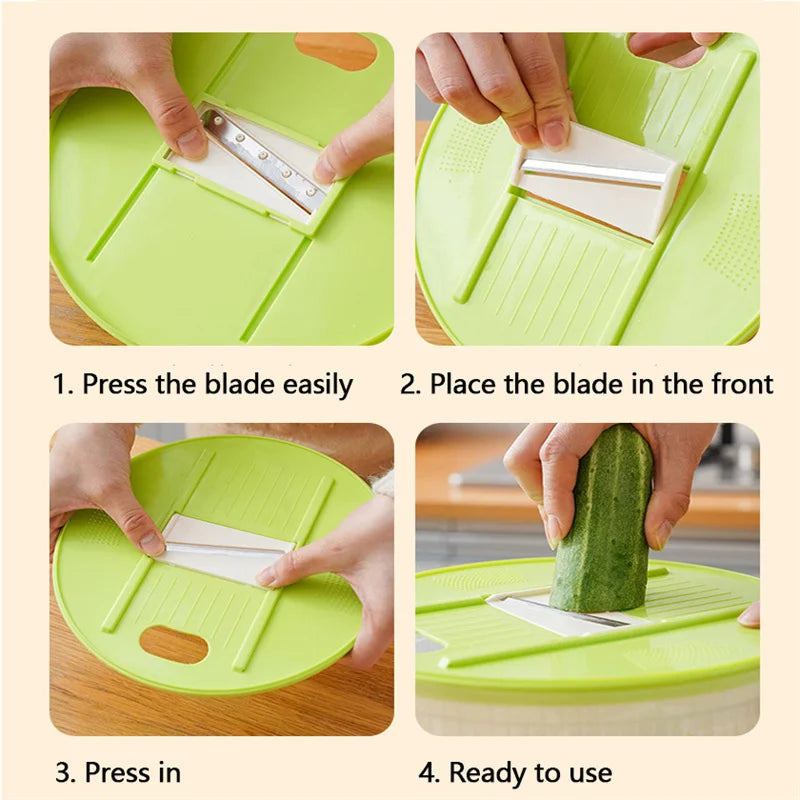 1. Press the blade easily

2. Place the blade in the front

3. Press in

4. Ready to use