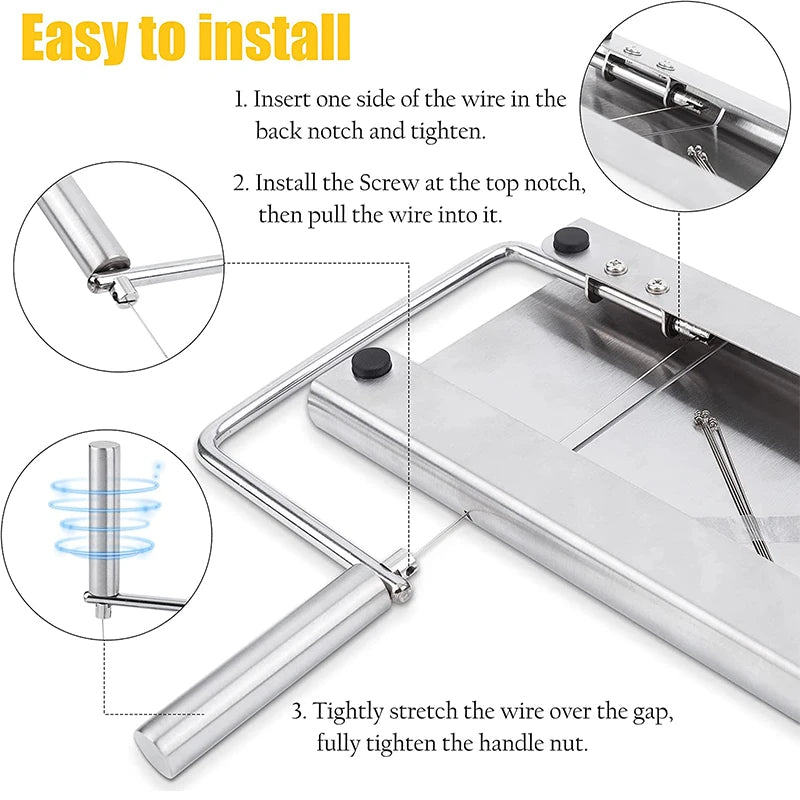 Easy to install

1. Insert one side of the wire in the back notch and tighten.

2. Install the Screw at the top notch, then pull the wire into it.

3. Tightly stretch the wire over the gap, fully tighten the handle nut.