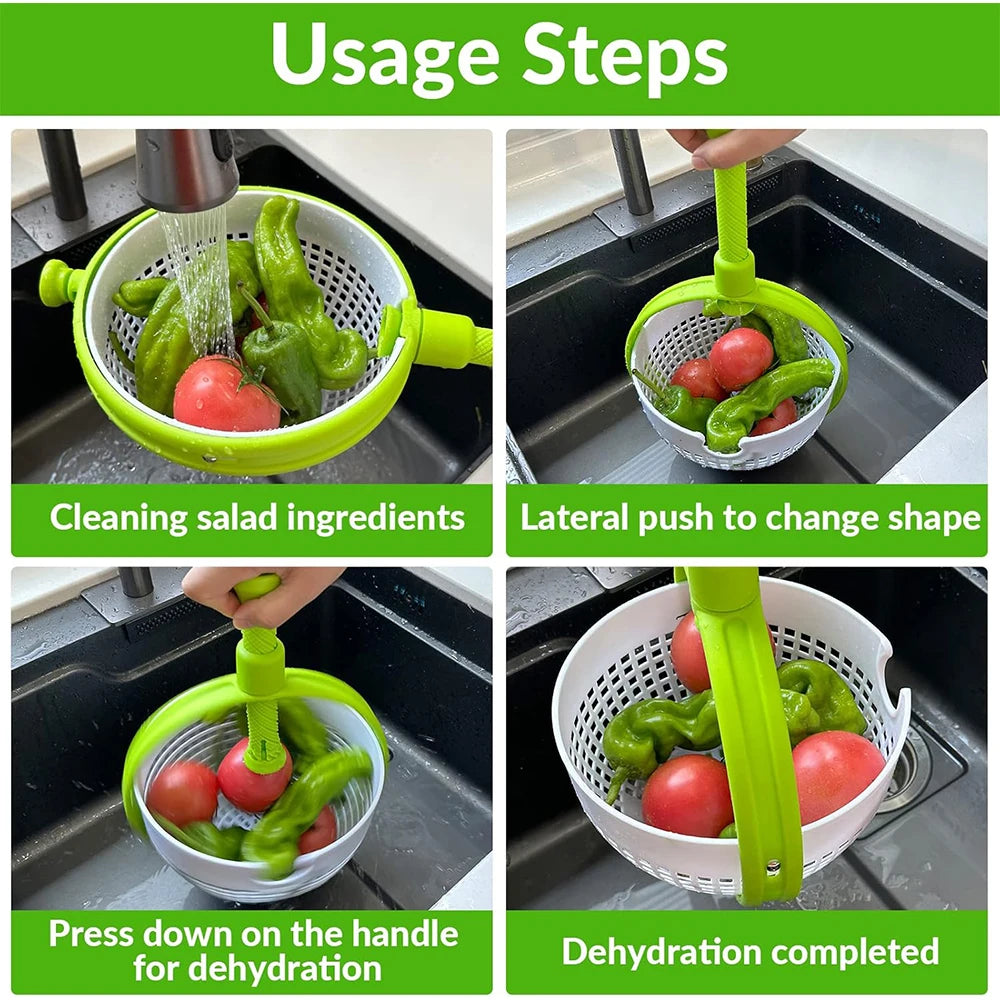 Usage Steps

Cleaning salad ingredients

Lateral push to change shape

Press down on the handle for dehydration

Dehydration completed