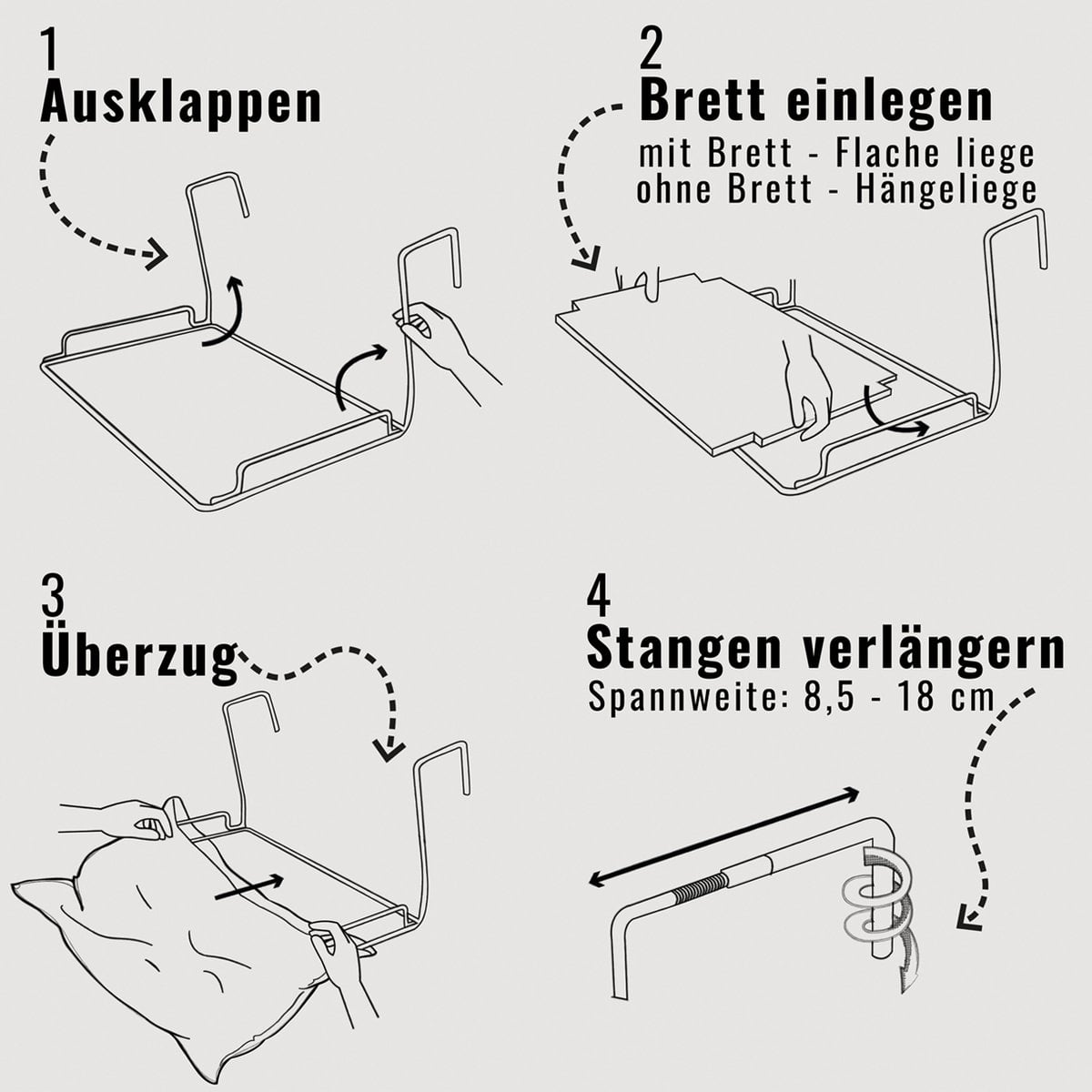 1
Ausklappen

2
Brett einlegen
mit Brett - Flache liege
ohne Brett - Hängeliege

3
Überzug

4
Stangen verlängern
Spannweite: 8,5 - 18 cm