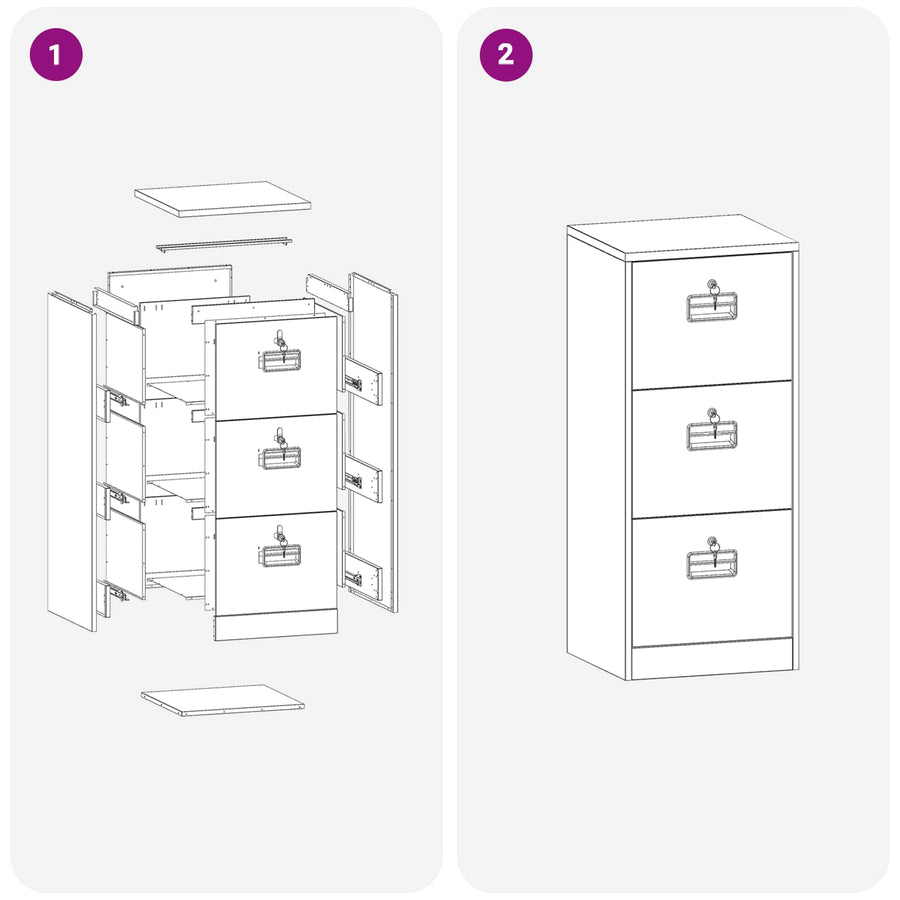 1

2